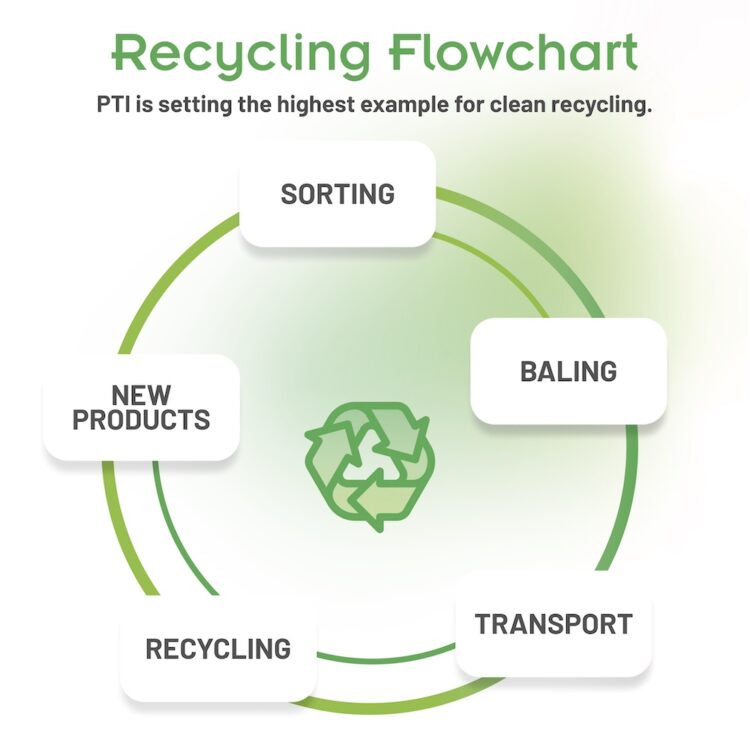 Recycling Flowchart

PTI is setting the highest example for clean recycling.

SORTING

BALING

TRANSPORT

RECYCLING

NEW PRODUCTS